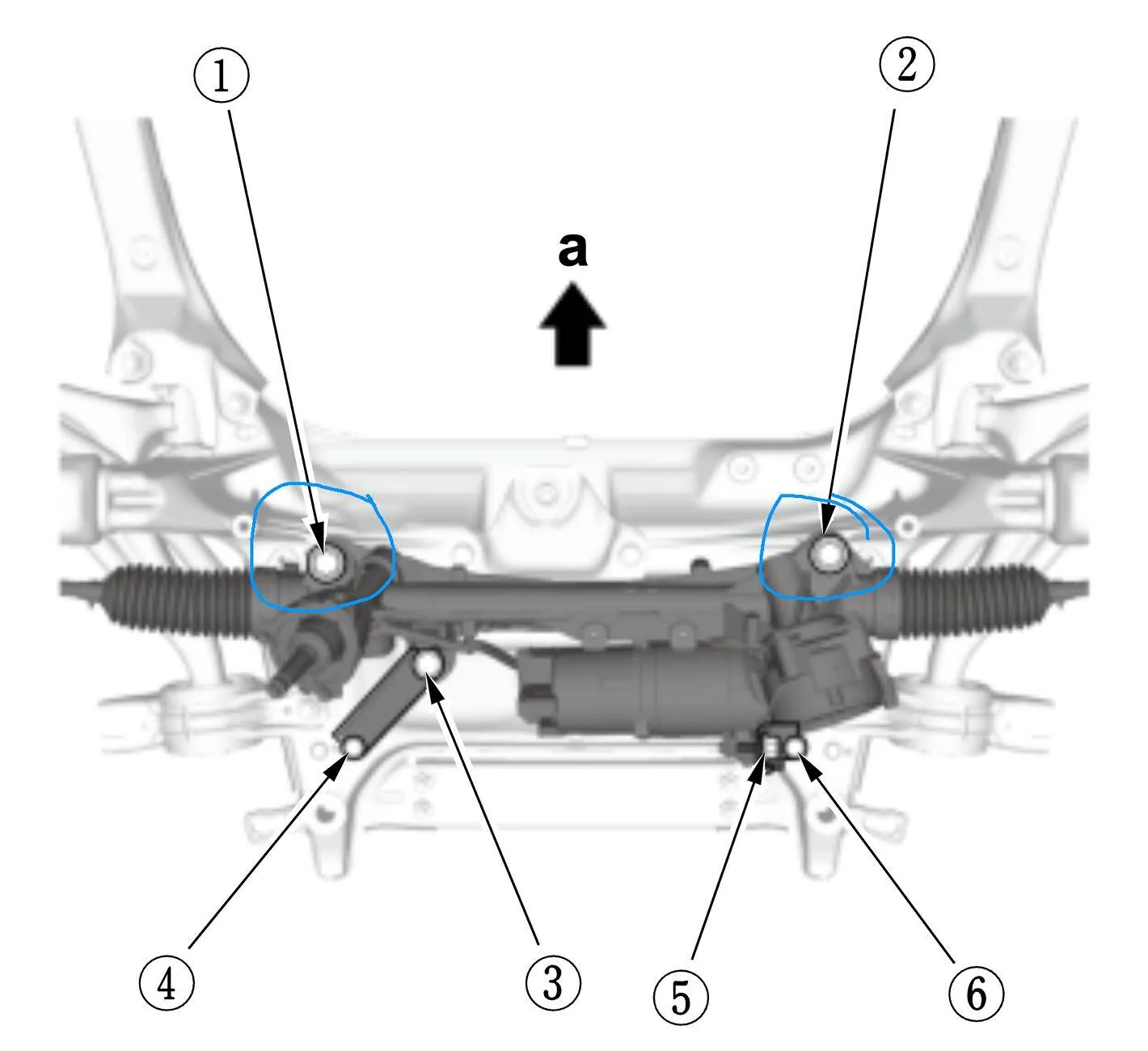 ①
②
a
④
③
⑤
⑥