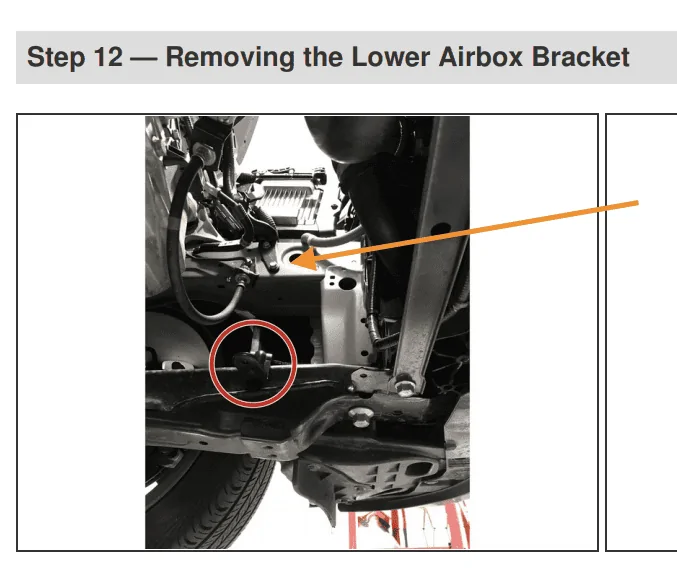 Step 12 — Removing the Lower Airbox Bracket