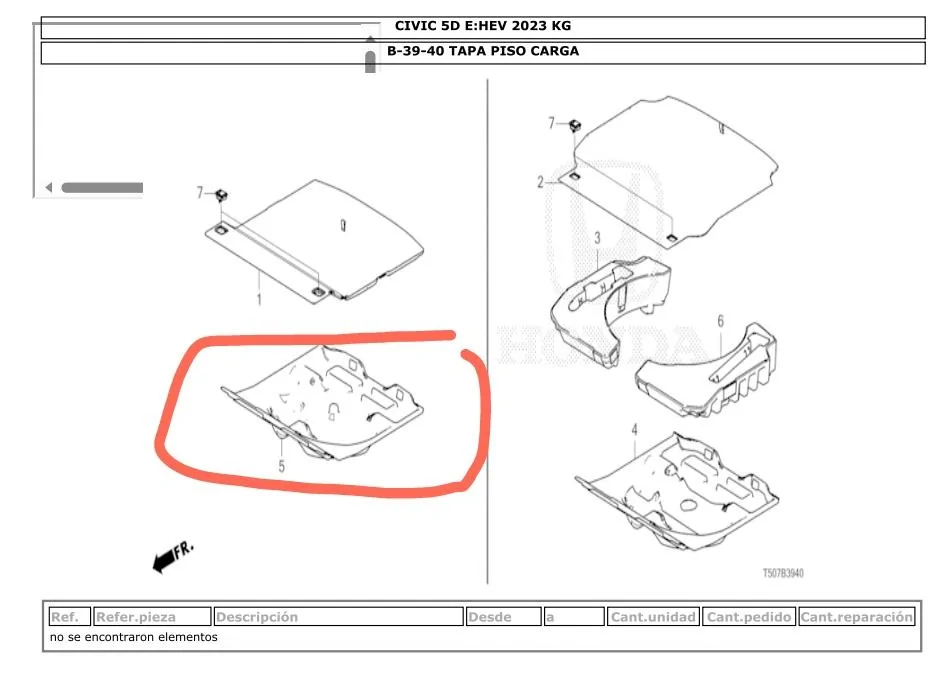 CIVIC 5D E:HEV 2023 KG

B-39-40 TAPA PISO CARGA

7

1

5

FR.

7

2

3

6

4

HONDA

T507B3940

| Ref. | Refer.pieza | Descripción | Desde | a | Cant.unidad | Cant.pedido | Cant.reparación |
|---|---|---|---|---|---|---|---|
| no se encontraron elementos | | | | | | | |