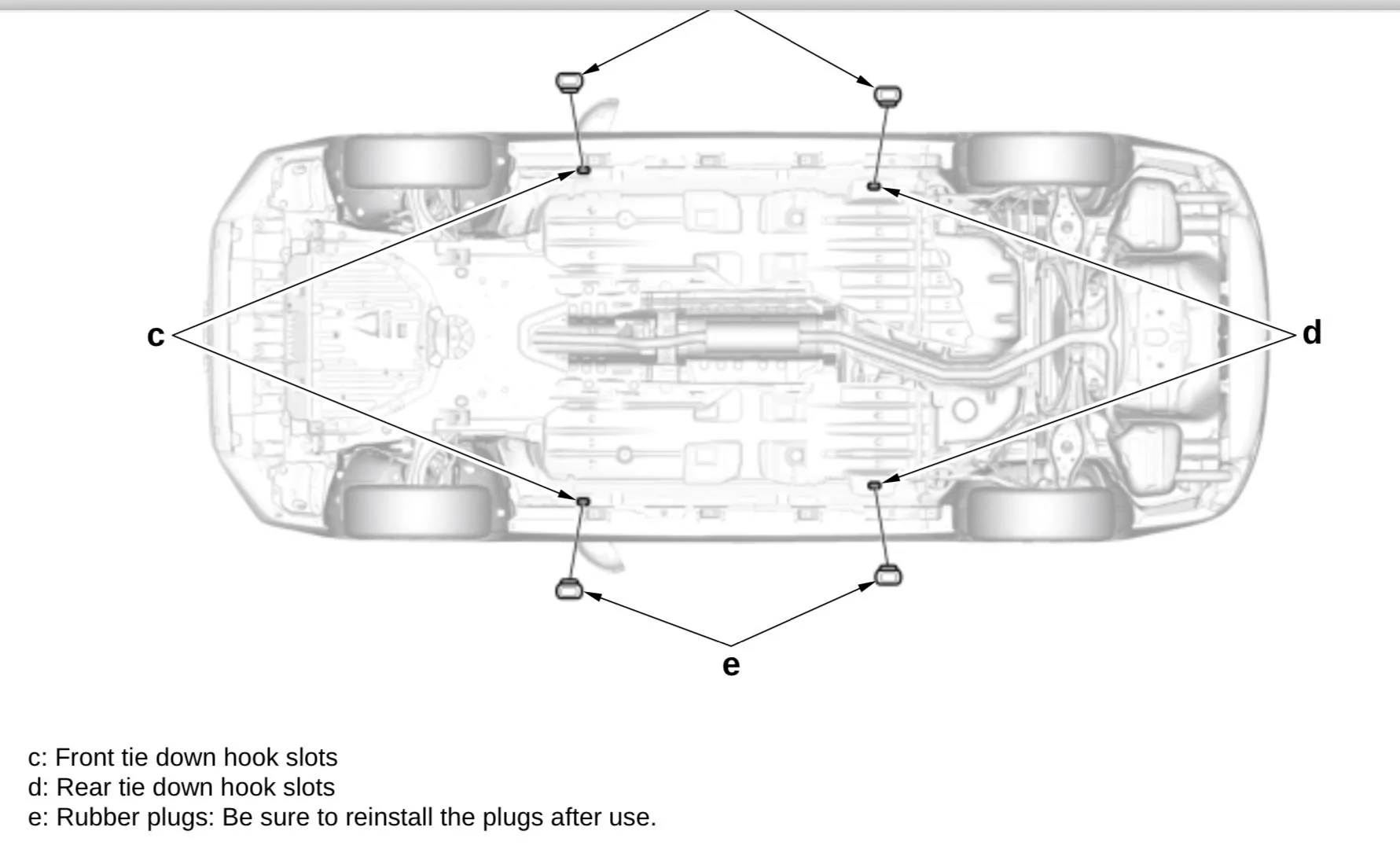 c

d

e

c: Front tie down hook slots
d: Rear tie down hook slots
e: Rubber plugs: Be sure to reinstall the plugs after use.