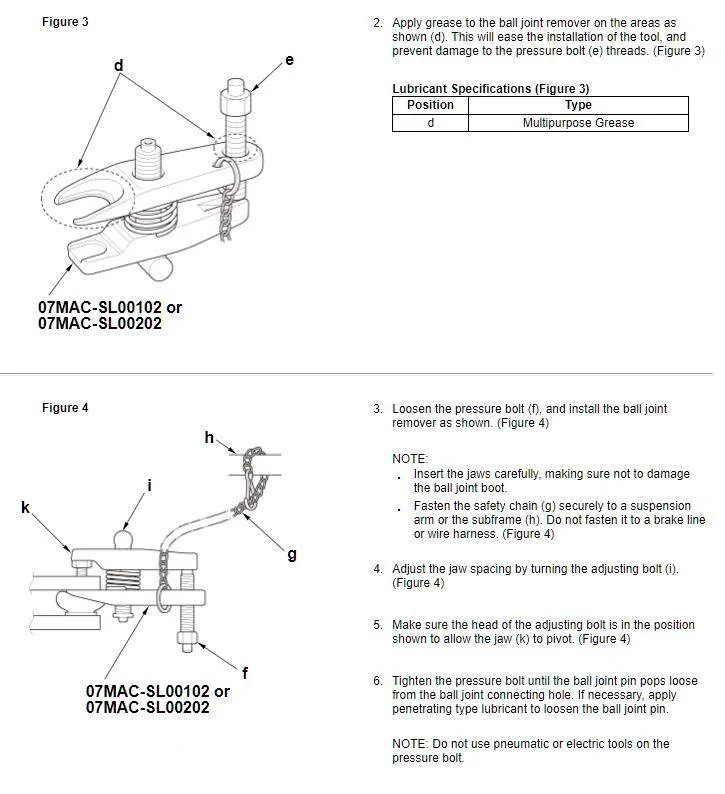 Figure 3

d

e

07MAC-SL00102 or
07MAC-SL00202

2. Apply grease to the ball joint remover on the areas as shown (d). This will ease the installation of the tool, and prevent damage to the pressure bolt (e) threads. (Figure 3)

Lubricant Specifications (Figure 3)

| Position | Type |
|---|---|
| d | Multipurpose Grease |

Figure 4

h

i

k

g

f

07MAC-SL00102 or
07MAC-SL00202

3. Loosen the pressure bolt (f), and install the ball joint remover as shown. (Figure 4)

NOTE:
. Insert the jaws carefully, making sure not to damage the ball joint boot.
. Fasten the safety chain (g) securely to a suspension arm or the subframe (h). Do not fasten it to a brake line or wire harness. (Figure 4)

4. Adjust the jaw spacing by turning the adjusting bolt (i). (Figure 4)

5. Make sure the head of the adjusting bolt is in the position shown to allow the jaw (k) to pivot. (Figure 4)

6. Tighten the pressure bolt until the ball joint pin pops loose from the ball joint connecting hole. If necessary, apply penetrating type lubricant to loosen the ball joint pin.

NOTE: Do not use pneumatic or electric tools on the pressure bolt.