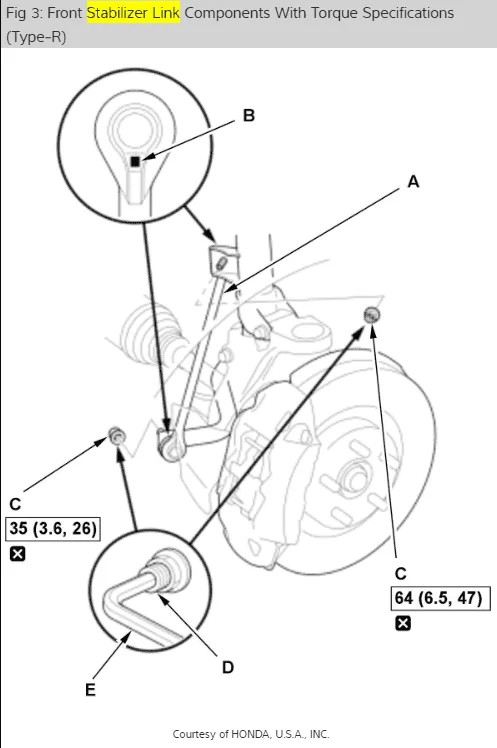 Fig 3: Front Stabilizer Link Components With Torque Specifications (Type-R)

B

A

C
35 (3.6, 26)

C
64 (6.5, 47)

D

E

Courtesy of HONDA, U.S.A., INC.