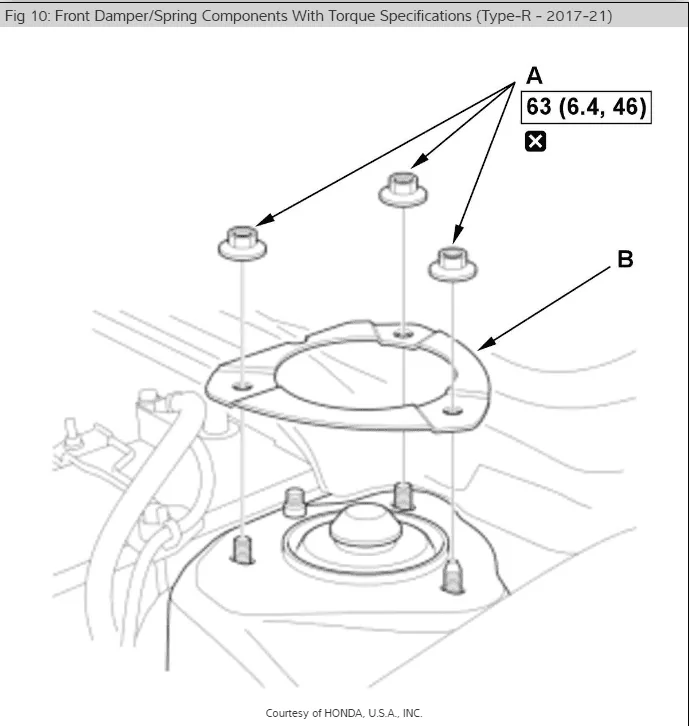 Fig 10: Front Damper/Spring Components With Torque Specifications (Type-R - 2017-21)

A

63 (6.4, 46)

B

Courtesy of HONDA, U.S.A., INC.